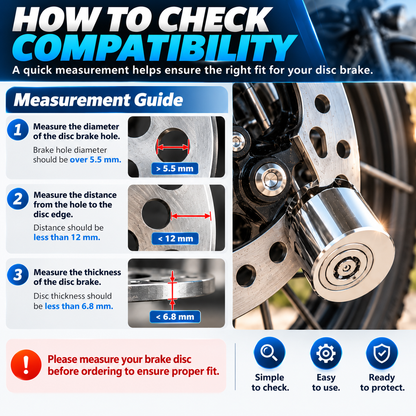 HOW TO CHECK COMPATIBILITY

A quick measurement helps ensure the right fit for your disc brake.

Measurement Guide

1 Measure the diameter of the disc brake hole.

Brake hole diameter should be over 5.5 mm.

> 5.5 mm

2 Measure the distance from the hole to the disc edge.

Distance should be less than 12 mm.

< 12 mm

3 Measure the thickness of the disc brake.

Disc thickness should be less than 6.8 mm.

< 6.8 mm

! Please measure your brake disc before ordering to ensure proper fit.

Simple to check.

Easy to use.

Ready to protect.