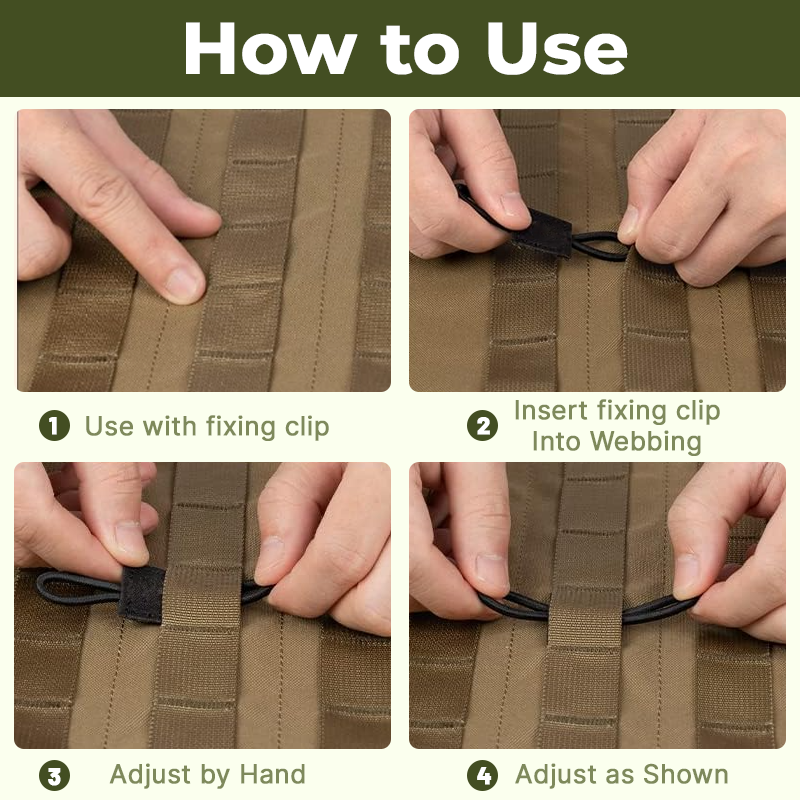 How to Use

1 Use with fixing clip

2 Insert fixing clip Into Webbing

3 Adjust by Hand

4 Adjust as Shown